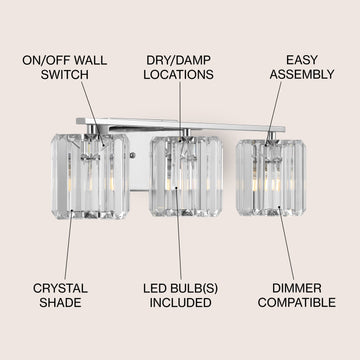 ON/OFF WALL SWITCH

DRY/DAMP LOCATIONS

EASY ASSEMBLY

CRYSTAL SHADE

LED BULB(S) INCLUDED

DIMMER COMPATIBLE