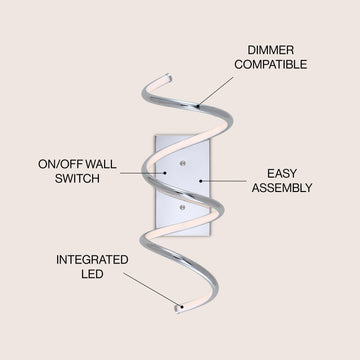 DIMMER COMPATIBLE

ON/OFF WALL SWITCH

EASY ASSEMBLY

INTEGRATED LED