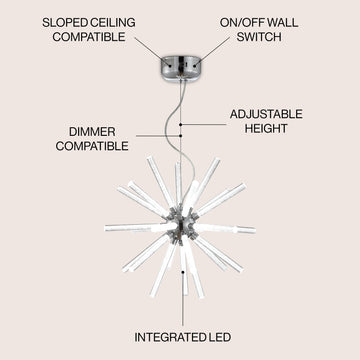 SLOPED CEILING COMPATIBLE

ON/OFF WALL SWITCH

ADJUSTABLE HEIGHT

DIMMER COMPATIBLE

INTEGRATED LED