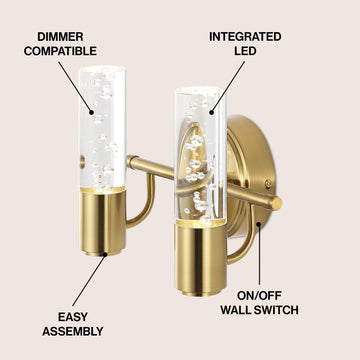 DIMMER COMPATIBLE

INTEGRATED LED

EASY ASSEMBLY

ON/OFF WALL SWITCH