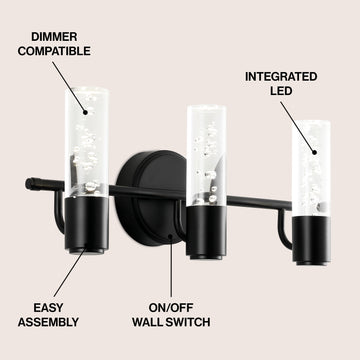 DIMMER COMPATIBLE

INTEGRATED LED

EASY ASSEMBLY

ON/OFF WALL SWITCH