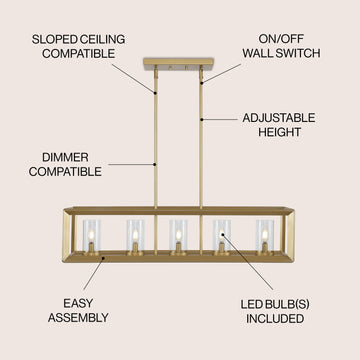 SLOPED CEILING COMPATIBLE

ON/OFF WALL SWITCH

ADJUSTABLE HEIGHT

DIMMER COMPATIBLE

EASY ASSEMBLY

LED BULB(S) INCLUDED