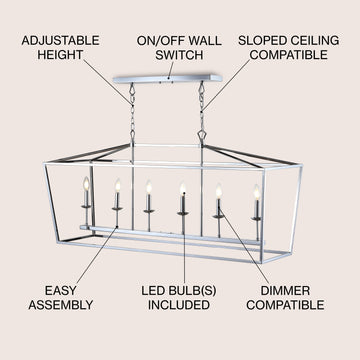 ADJUSTABLE HEIGHT

ON/OFF WALL SWITCH

SLOPED CEILING COMPATIBLE

EASY ASSEMBLY

LED BULB(S) INCLUDED

DIMMER COMPATIBLE