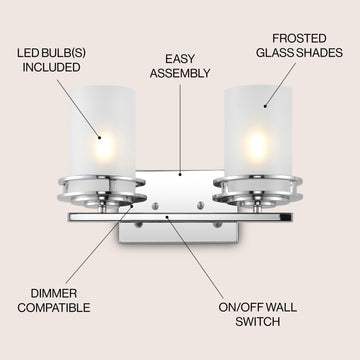 LED BULB(S) INCLUDED

EASY ASSEMBLY

FROSTED GLASS SHADES

DIMMER COMPATIBLE

ON/OFF WALL SWITCH