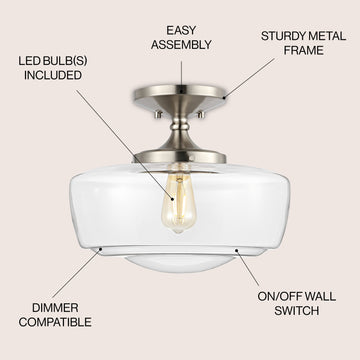 EASY ASSEMBLY

STURDY METAL FRAME

LED BULB(S) INCLUDED

DIMMER COMPATIBLE

ON/OFF WALL SWITCH