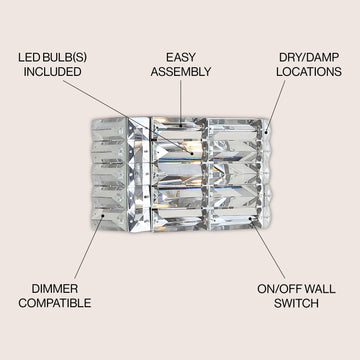 LED BULB(S) INCLUDED

EASY ASSEMBLY

DRY/DAMP LOCATIONS

DIMMER COMPATIBLE

ON/OFF WALL SWITCH