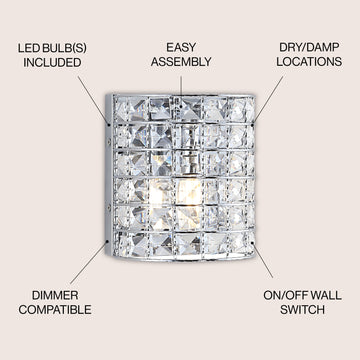 LED BULB(S) INCLUDED

EASY ASSEMBLY

DRY/DAMP LOCATIONS

DIMMER COMPATIBLE

ON/OFF WALL SWITCH