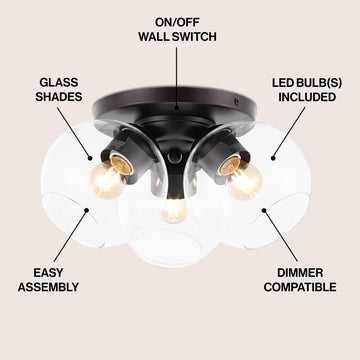 ON/OFF
WALL SWITCH

GLASS
SHADES

LED BULB(S)
INCLUDED

EASY
ASSEMBLY

DIMMER
COMPATIBLE