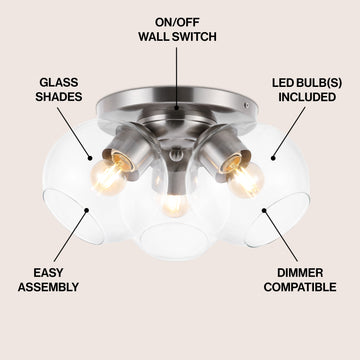 ON/OFF
WALL SWITCH

GLASS
SHADES

LED BULB(S)
INCLUDED

EASY
ASSEMBLY

DIMMER
COMPATIBLE