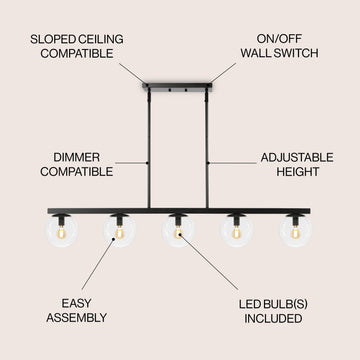 SLOPED CEILING COMPATIBLE

ON/OFF WALL SWITCH

DIMMER COMPATIBLE

ADJUSTABLE HEIGHT

EASY ASSEMBLY

LED BULB(S) INCLUDED