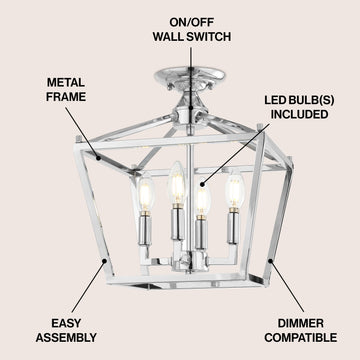 ON/OFF
WALL SWITCH

METAL
FRAME

LED BULB(S)
INCLUDED

EASY
ASSEMBLY

DIMMER
COMPATIBLE