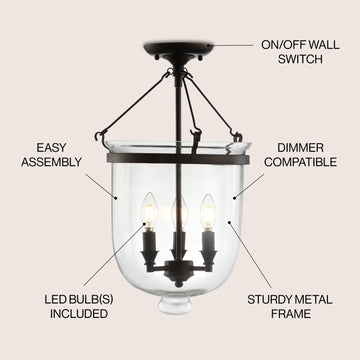 ON/OFF WALL SWITCH

EASY ASSEMBLY

DIMMER COMPATIBLE

LED BULB(S) INCLUDED

STURDY METAL FRAME